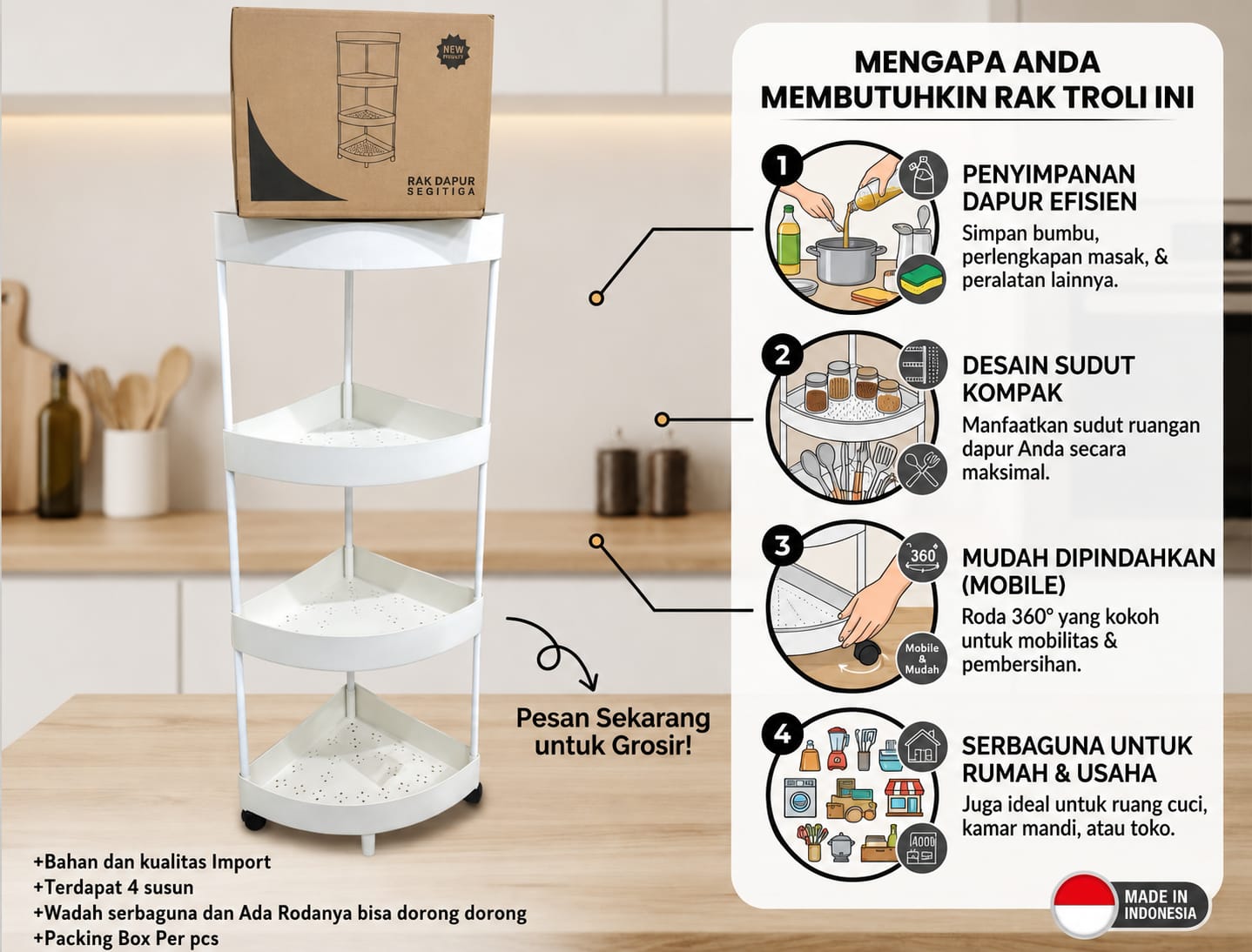 NEW PRODUCT

RAK DAPUR SEGITIGA

MENGAPA ANDA MEMBUTUHKIN RAK TROLI INI

1

PENYIMPANAN DAPUR EFISIEN

Simpan bumbu, perlengkapan masak, & peralatan lainnya.

2

DESAIN SUDUT KOMPAK

Manfaatkan sudut ruangan dapur Anda secara maksimal.

3

360

Mobile & Mudah

MUDAH DIPINDAHKAN (MOBILE)

Roda 360° yang kokoh untuk mobilitas & pembersihan.

4

SERBAGUNA UNTUK RUMAH & USAHA

Juga ideal untuk ruang cuci, kamar mandi, atau toko.

Pesan Sekarang untuk Grosir!

+Bahan dan kualitas Import
+Terdapat 4 susun
+Wadah serbaguna dan Ada Rodanya bisa dorong dorong
+Packing Box Per pcs

MADE IN INDONESIA